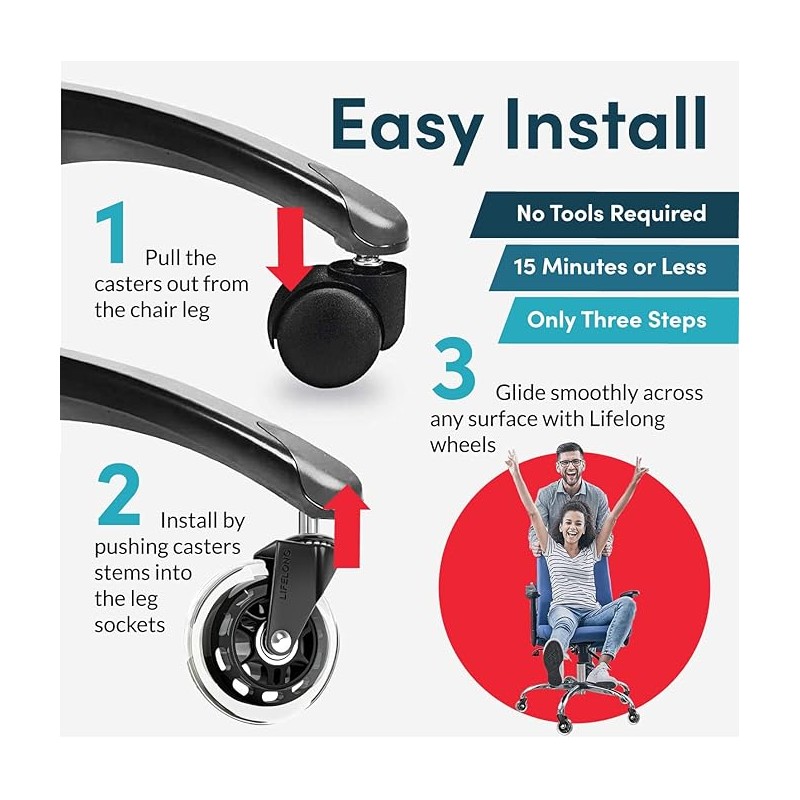 Easy Install

No Tools Required

15 Minutes or Less

Only Three Steps

1 Pull the casters out from the chair leg

2 Install by pushing casters stems into the leg sockets

LIFELONG

3 Glide smoothly across any surface with Lifelong wheels