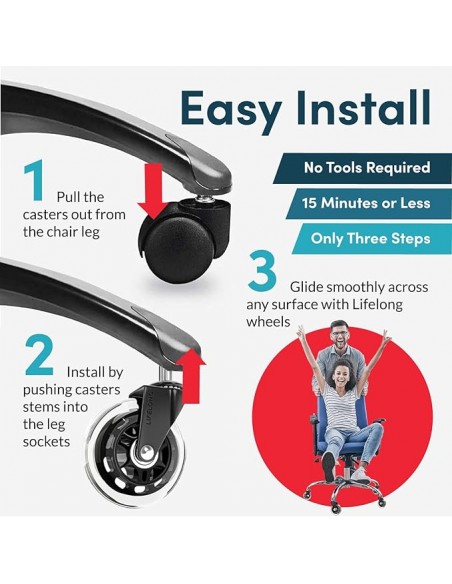 Easy Install

No Tools Required

15 Minutes or Less

Only Three Steps

1 Pull the casters out from the chair leg

2 Install by pushing casters stems into the leg sockets

LIFELONG

3 Glide smoothly across any surface with Lifelong wheels