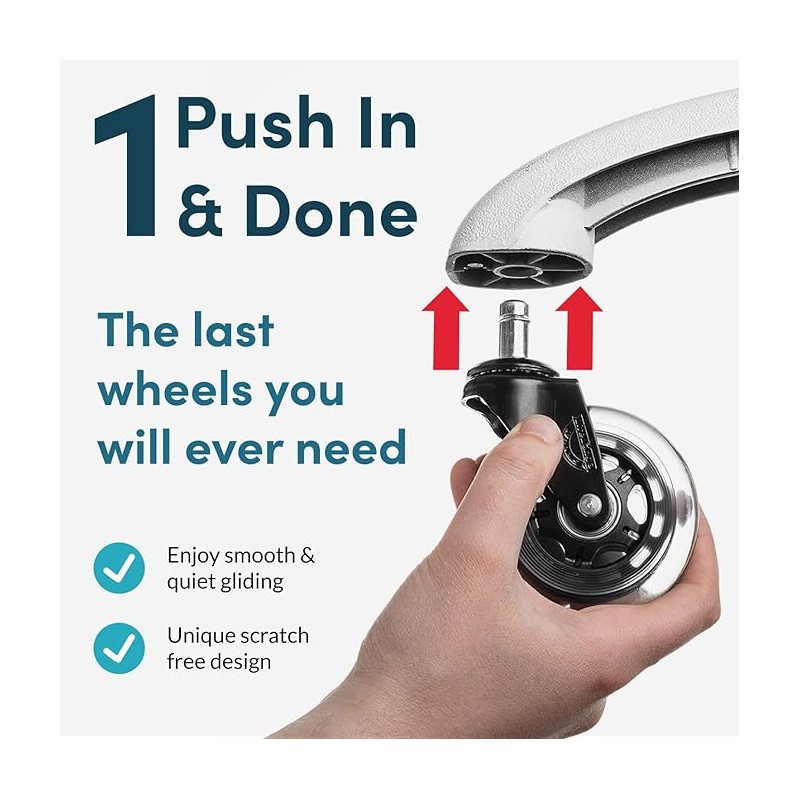 1 Push In & Done

The last wheels you will ever need

Enjoy smooth & quiet gliding

Unique scratch free design