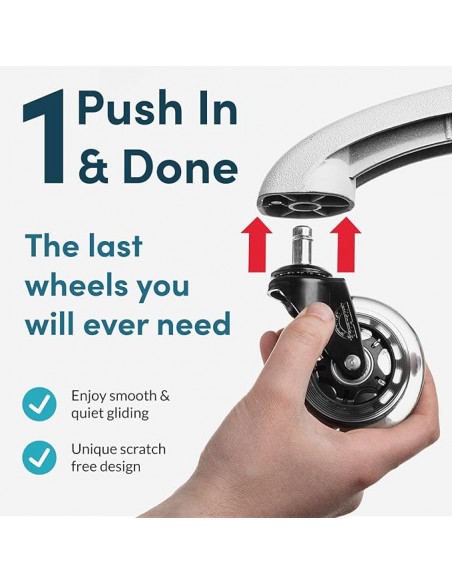 1 Push In & Done

The last wheels you will ever need

Enjoy smooth & quiet gliding

Unique scratch free design