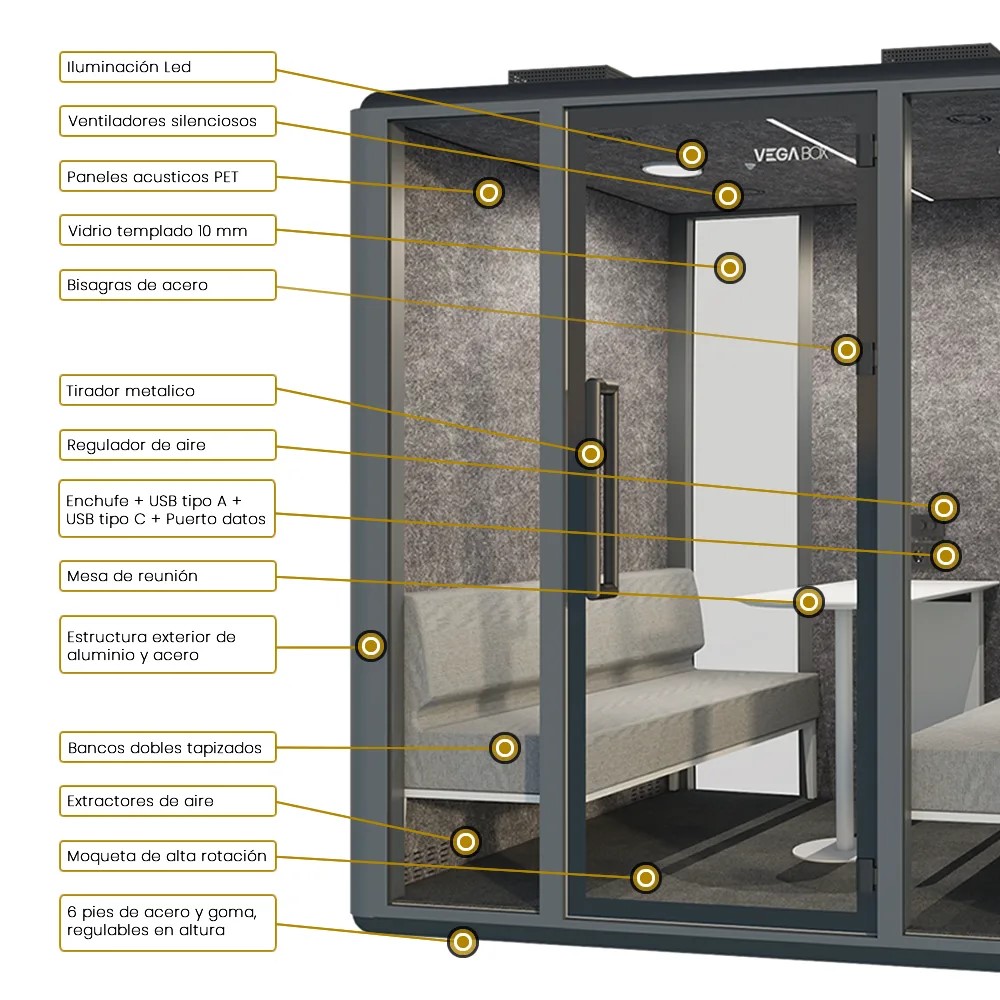 Iluminación Led

Ventiladores silenciosos

Paneles acusticos PET

Vidrio templado 10 mm

Bisagras de acero

Tirador metalico

Regulador de aire

Enchufe + USB tipo A + USB tipo C + Puerto datos

Mesa de reunión

Estructura exterior de aluminio y acero

Bancos dobles tapizados

Extractores de aire

Moqueta de alta rotación

6 pies de acero y goma, regulables en altura

VEGA BOX